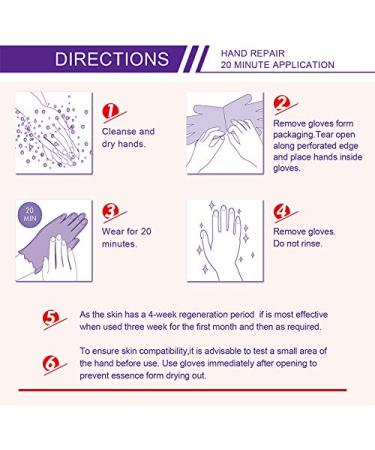 DIRECTIONS

HAND REPAIR
20 MINUTE APPLICATION

1
Cleanse and dry hands.

2
Remove gloves form packaging.Tear open along perforated edge and place hands inside gloves.

20 MIN

3
Wear for 20 minutes.

4
Remove gloves. Do not rinse.

5
As the skin has a 4-week regeneration period if is most effective when used three week for the first month and then as required.

6
To ensure skin compatibility,it is advisable to test a small area of the hand before use. Use gloves immediately after opening to prevent essence form drying out.