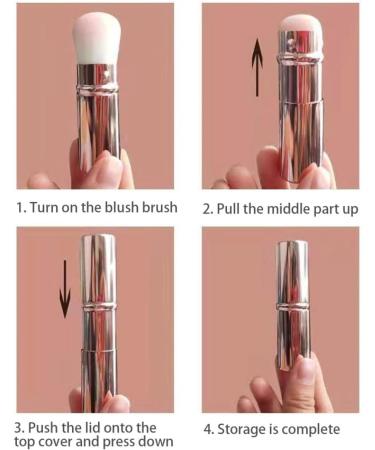 1. Turn on the blush brush

2. Pull the middle part up

3. Push the lid onto the top cover and press down

4. Storage is complete