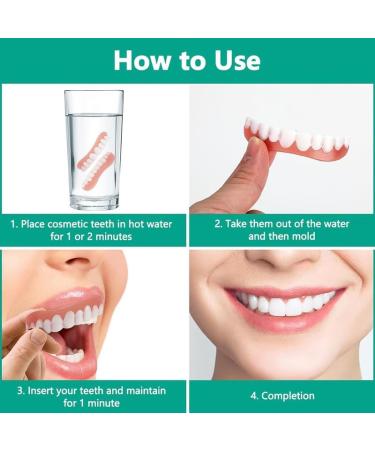 How to Use

1. Place cosmetic teeth in hot water for 1 or 2 minutes

2. Take them out of the water and then mold

3. Insert your teeth and maintain for 1 minute

4. Completion