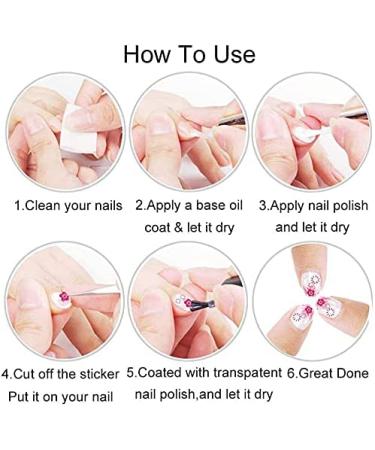 How To Use

1.Clean your nails

2.Apply a base oil coat & let it dry

3.Apply nail polish and let it dry

4.Cut off the sticker Put it on your nail

5.Coated with transpatent nail polish,and let it dry

6.Great Done