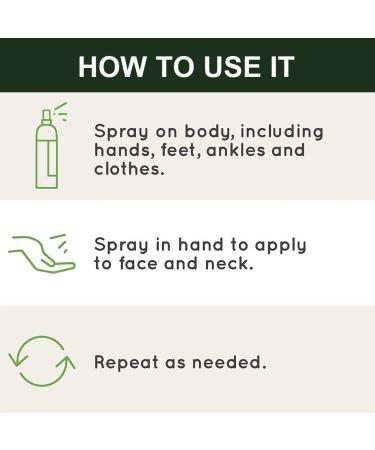 HOW TO USE IT

Spray on body, including hands, feet, ankles and clothes.

Spray in hand to apply to face and neck.

Repeat as needed.