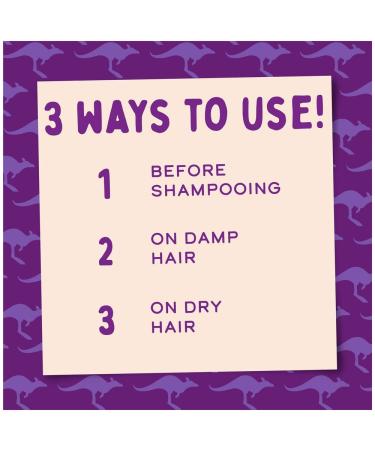 3 WAYS TO USE!

1 BEFORE SHAMPOOING

2 ON DAMP HAIR

3 ON DRY HAIR