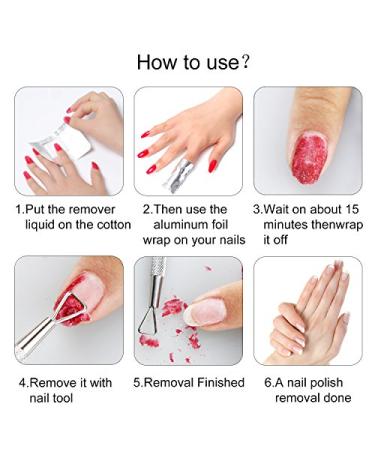 How to use?

1.Put the remover liquid on the cotton

2.Then use the aluminum foil wrap on your nails

3.Wait on about 15 minutes thenwrap it off

4.Remove it with nail tool

5.Removal Finished

6.A nail polish removal done