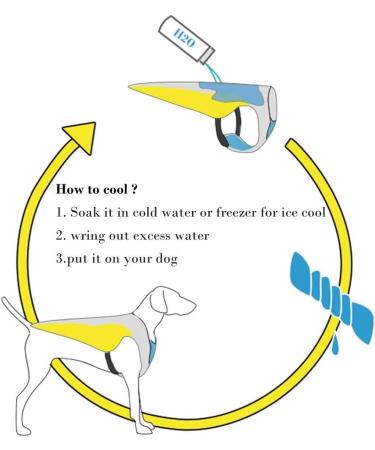 H2O

How to cool ?

1. Soak it in cold water or freezer for ice cool

2. wring out excess water

3.put it on your dog