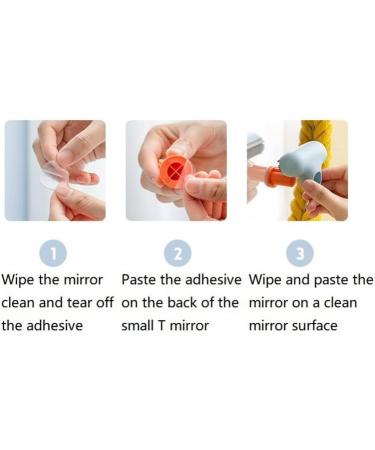 1
Wipe the mirror clean and tear off the adhesive

2
Paste the adhesive on the back of the small T mirror

3
Wipe and paste the mirror on a clean mirror surface