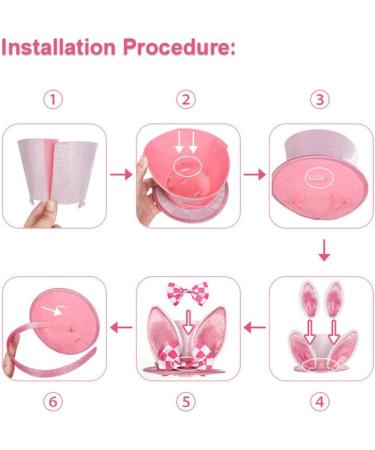 Installation Procedure:

①

②

③

⑥

⑤

④