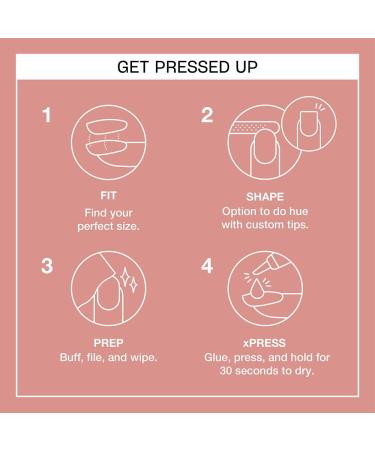 GET PRESSED UP

1

FIT
Find your perfect size.

2

SHAPE
Option to do hue with custom tips.

3

PREP
Buff, file, and wipe.

4

xPRESS
Glue, press, and hold for 30 seconds to dry.