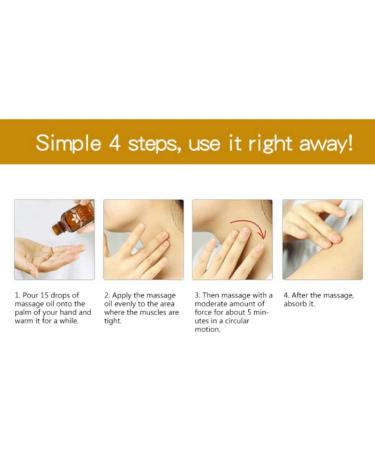 Simple 4 steps, use it right away!

1. Pour 15 drops of massage oil onto the palm of your hand and warm it for a while.

2. Apply the massage oil evenly to the area where the muscles are tight.

3. Then massage with a moderate amount of force for about 5 minutes in a circular motion.

4. After the massage, absorb it.