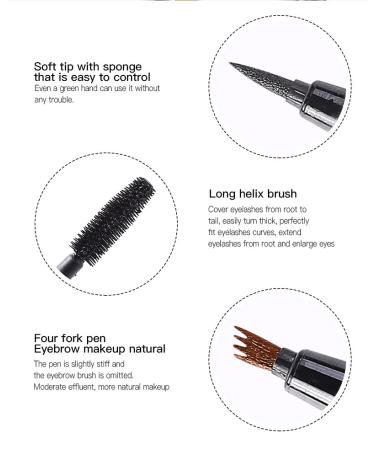 Soft tip with sponge that is easy to control
Even a green hand can use it without any trouble.

Long helix brush
Cover eyelashes from root to tail, easily turn thick, perfectly fit eyelashes curves, extend eyelashes from root and enlarge eyes

Four fork pen
Eyebrow makeup natural
The pen is slightly stiff and the eyebrow brush is omitted.
Moderate effluent, more natural makeup