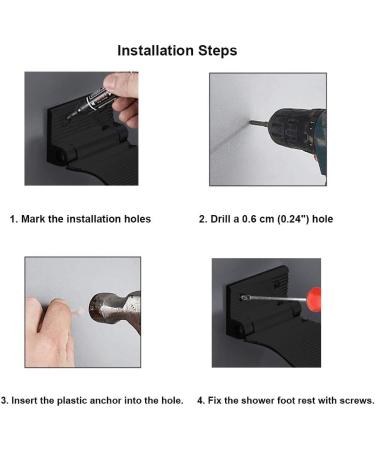 Installation Steps

1. Mark the installation holes

2. Drill a 0.6 cm (0.24") hole

3. Insert the plastic anchor into the hole.

4. Fix the shower foot rest with screws.