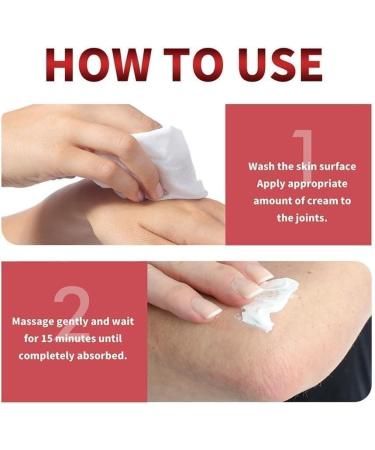 HOW TO USE

1

Wash the skin surface Apply appropriate amount of cream to the joints.

2

Massage gently and wait for 15 minutes until completely absorbed.