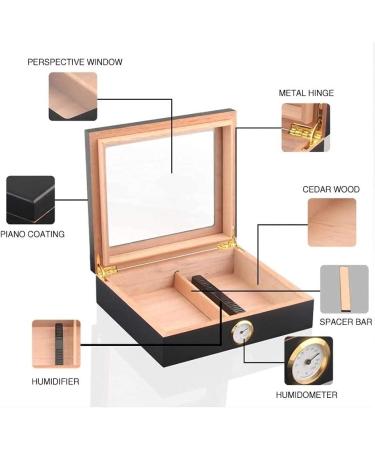 PERSPECTIVE WINDOW

METAL HINGE

CEDAR WOOD

PIANO COATING

SPACER BAR

HUMIDIFIER

HUMIDOMETER