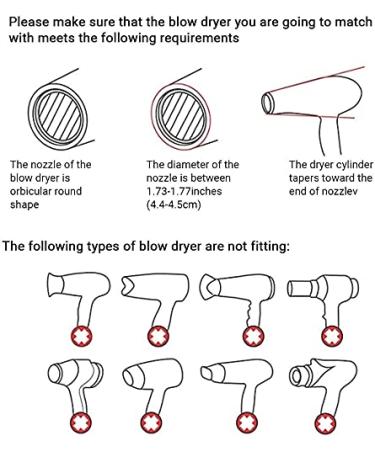 Please make sure that the blow dryer you are going to match with meets the following requirements

The nozzle of the blow dryer is orbicular round shape

The diameter of the nozzle is between 1.73-1.77inches (4.4-4.5cm)

The dryer cylinder tapers toward the end of nozzlev

The following types of blow dryer are not fitting: