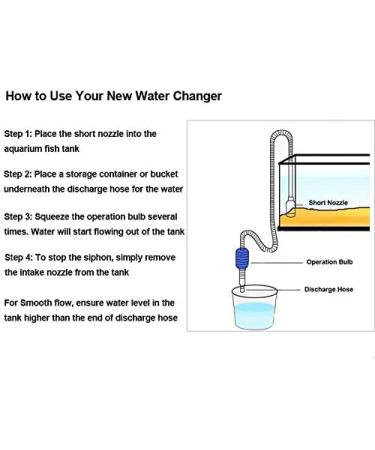 How to Use Your New Water Changer

Step 1: Place the short nozzle into the aquarium fish tank

Step 2: Place a storage container or bucket underneath the discharge hose for the water

Step 3: Squeeze the operation bulb several times. Water will start flowing out of the tank

Step 4: To stop the siphon, simply remove the intake nozzle from the tank

For Smooth flow, ensure water level in the tank higher than the end of discharge hose

Short Nozzle

Operation Bulb

Discharge Hose