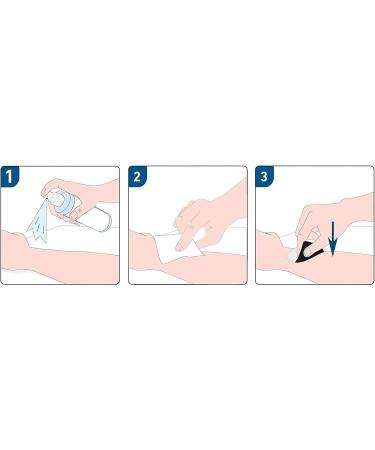 1

2

3