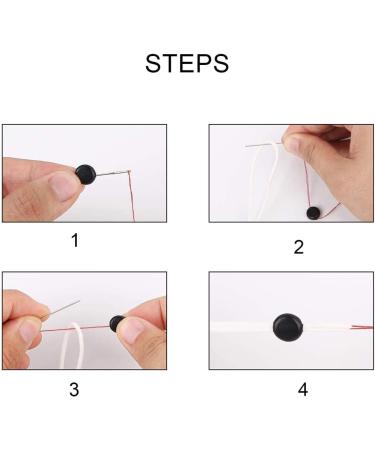 STEPS

1

2

3

4