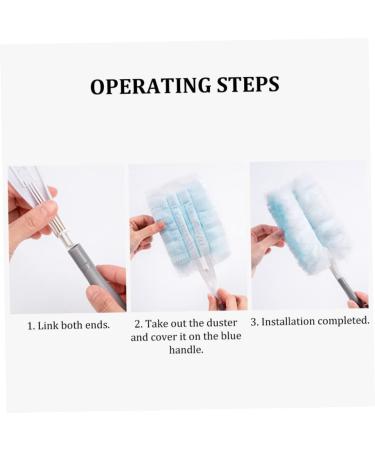 OPERATING STEPS

1. Link both ends.

2. Take out the duster and cover it on the blue handle.

3. Installation completed.