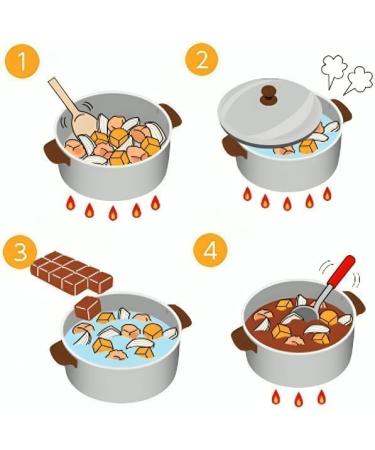 1

2

3

4