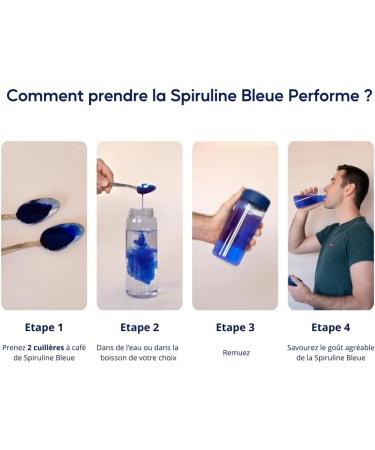 Comment prendre la Spiruline Bleue Performe ?

Etape 1

Prenez 2 cuillères à café de Spiruline Bleue

Etape 2

Dans de l'eau ou dans la boisson de votre choix

Etape 3

Remuez

Etape 4

Savourez le goût agréable de la Spiruline Bleue