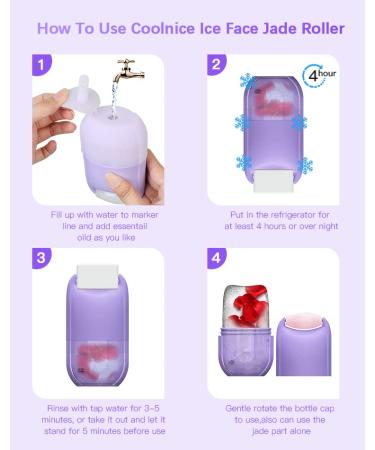 How To Use Coolnice Ice Face Jade Roller

1

Fill up with water to marker line and add essentail oild as you like

2

4 hour

Put in the refrigerator for at least 4 hours or over night

3

Rinse with tap water for 3~5 minutes, or take it out and let it stand for 5 minutes before use

4

Gentle rotate the bottle cap to use,also can use the jade part alone