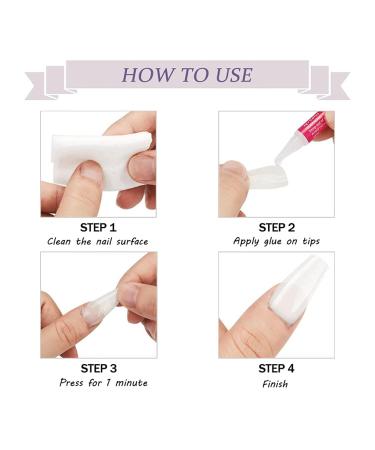 HOW TO USE

STEP 1
Clean the nail surface

STEP 2
Apply glue on tips

STEP 3
Press for 1 minute

STEP 4
Finish