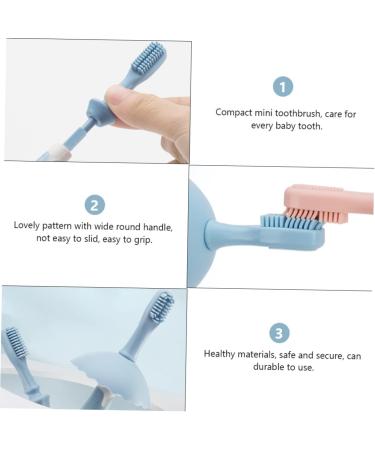 1

Compact mini toothbrush, care for every baby tooth.

2

Lovely pattern with wide round handle, not easy to slid, easy to grip.

3

Healthy materials, safe and secure, can durable to use.