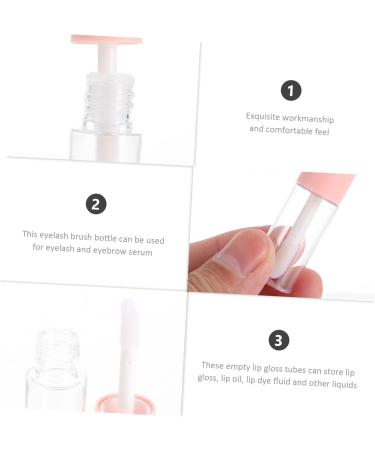 1

Exquisite workmanship and comfortable feel

2

This eyelash brush bottle can be used for eyelash and eyebrow serum

3

These empty lip gloss tubes can store lip gloss, lip oil, lip dye fluid and other liquids