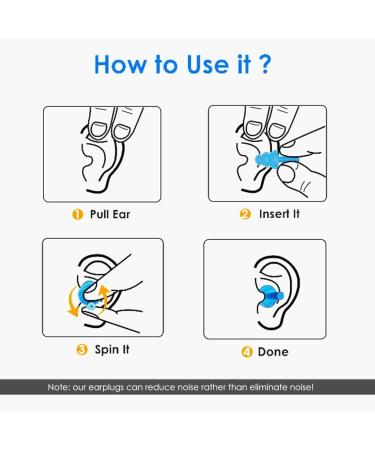 How to Use it ?

1 Pull Ear

2 Insert It

3 Spin It

4 Done

Note: our earplugs can reduce noise rather than eliminate noise!