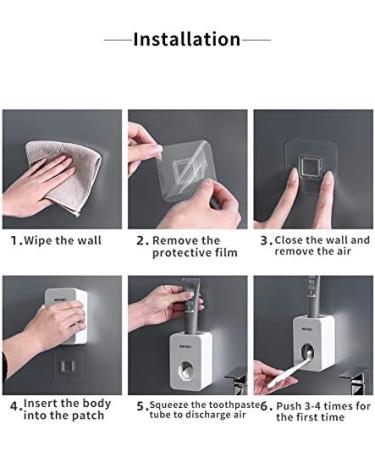 Installation

1. Wipe the wall

2. Remove the protective film

3. Close the wall and remove the air

4. Insert the body into the patch

5. Squeeze the toothpaste tube to discharge air

6. Push 3-4 times for the first time