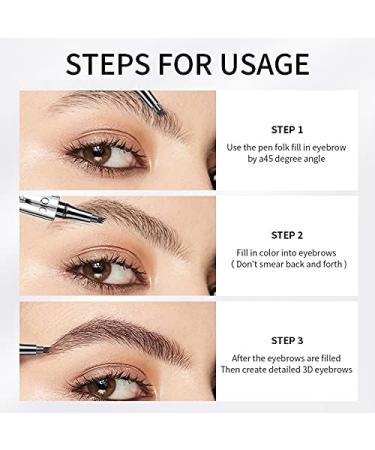 STEPS FOR USAGE

STEP 1

Use the pen folk fill in eyebrow by a45 degree angle

STEP 2

Fill in color into eyebrows ( Don't smear back and forth )

STEP 3

After the eyebrows are filled Then create detailed 3D eyebrows