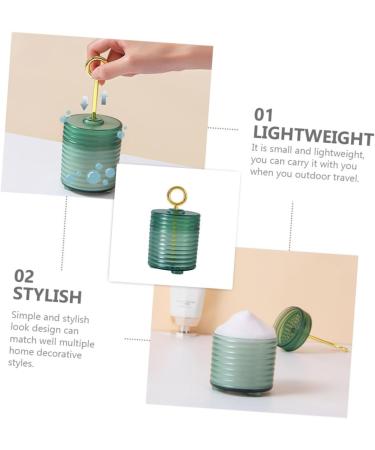 01
LIGHTWEIGHT

It is small and lightweight, you can carry it with you when you outdoor travel.

02
STYLISH

Simple and stylish look design can match well multiple home decorative styles.