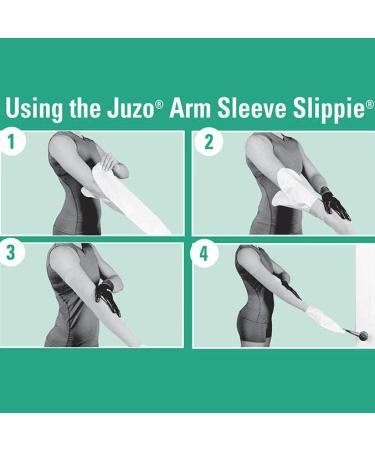 Using the Juzo® Arm Sleeve Slippie®

1

2

3

4