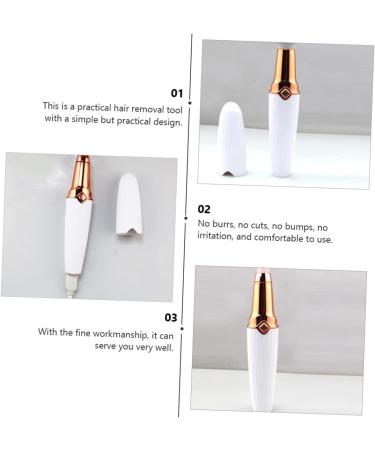 01
This is a practical hair removal tool with a simple but practical design.

02
No burrs, no cuts, no bumps, no irritation, and comfortable to use.

03
With the fine workmanship, it can serve you very well.