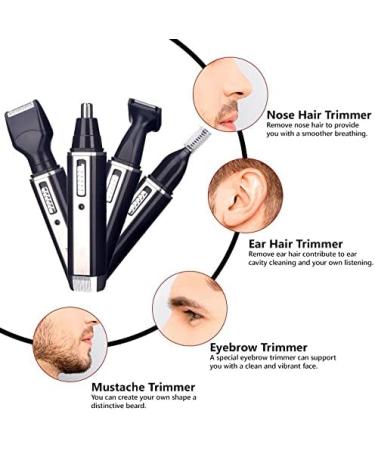 Nose Hair Trimmer
Remove nose hair to provide you with a smoother breathing.

Ear Hair Trimmer
Remove ear hair contribute to ear cavity cleaning and your own listening.

Eyebrow Trimmer
A special eyebrow trimmer can support you with a clean and vibrant face.

Mustache Trimmer
You can create your own shape a distinctive beard.