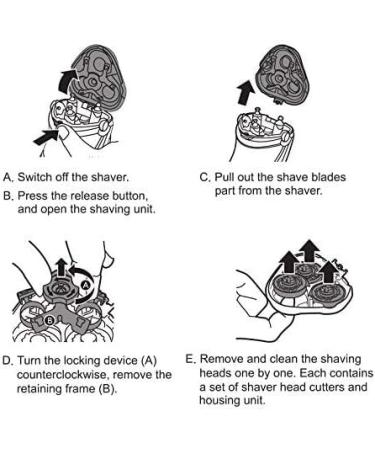 A. Switch off the shaver.

B. Press the release button, and open the shaving unit.

C. Pull out the shave blades part from the shaver.

A

B

D. Turn the locking device (A) counterclockwise, remove the retaining frame (B).

E. Remove and clean the shaving heads one by one. Each contains a set of shaver head cutters and housing unit.