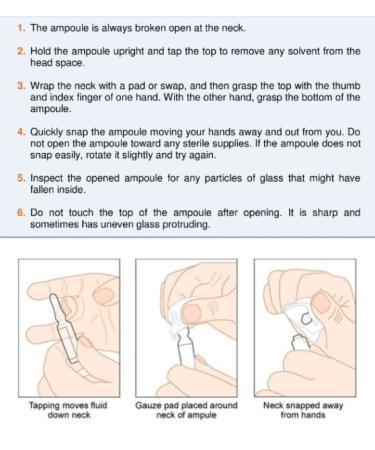 1. The ampoule is always broken open at the neck.

2. Hold the ampoule upright and tap the top to remove any solvent from the head space.

3. Wrap the neck with a pad or swap, and then grasp the top with the thumb and index finger of one hand. With the other hand, grasp the bottom of the ampoule.

4. Quickly snap the ampoule moving your hands away and out from you. Do not open the ampoule toward any sterile supplies. If the ampoule does not snap easily, rotate it slightly and try again.

5. Inspect the opened ampoule for any particles of glass that might have fallen inside.

6. Do not touch the top of the ampoule after opening. It is sharp and sometimes has uneven glass protruding.

Tapping moves fluid down neck

Gauze pad placed around neck of ampule

Neck snapped away from hands