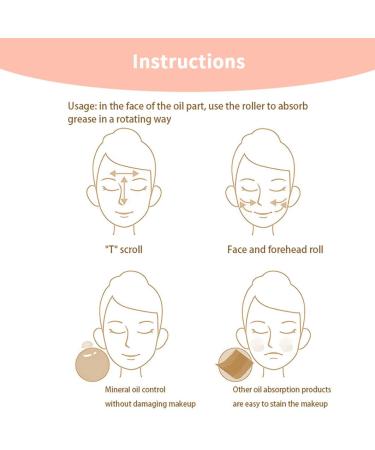 Instructions

Usage: in the face of the oil part, use the roller to absorb grease in a rotating way

"T" scroll

Face and forehead roll

Mineral oil control without damaging makeup

Other oil absorption products are easy to stain the makeup