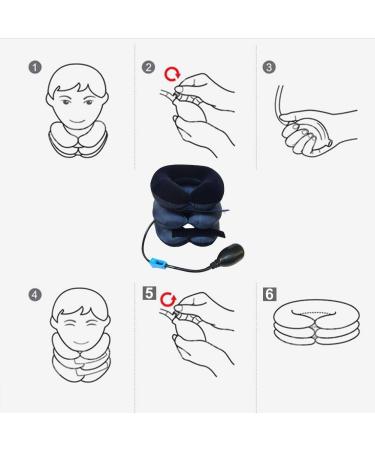 1

2

3

4

5

6