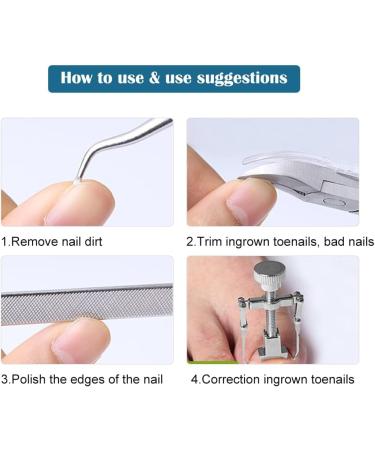 How to use & use suggestions

1.Remove nail dirt

2.Trim ingrown toenails, bad nails

3.Polish the edges of the nail

4.Correction ingrown toenails