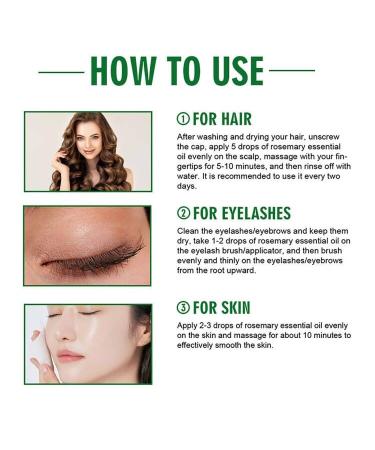 HOW TO USE

① FOR HAIR

After washing and drying your hair, unscrew the cap, apply 5 drops of rosemary essential oil evenly on the scalp, massage with your fingertips for 5-10 minutes, and then rinse off with water. It is recommended to use it every two days.

② FOR EYELASHES

Clean the eyelashes/eyebrows and keep them dry, take 1-2 drops of rosemary essential oil on the eyelash brush/applicator, and then brush evenly and thinly on the eyelashes/eyebrows from the root upward.

③ FOR SKIN

Apply 2-3 drops of rosemary essential oil evenly on the skin and massage for about 10 minutes to effectively smooth the skin.