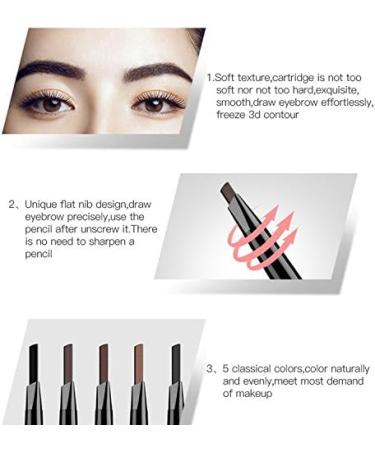 1.Soft texture,cartridge is not too soft nor not too hard,exquisite, smooth,draw eyebrow effortlessly, freeze 3d contour

2、Unique flat nib design,draw eyebrow precisely,use the pencil after unscrew it.There is no need to sharpen a pencil

3、5 classical colors,color naturally and evenly,meet most demand of makeup