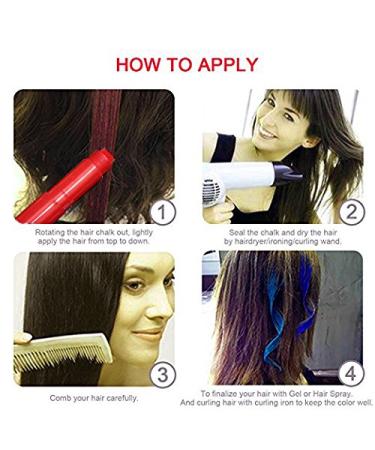 HOW TO APPLY

1

Rotating the hair chalk out, lightly apply the hair from top to down.

2

Seal the chalk and dry the hair by hairdryer/ironing/curling wand.

3

Comb your hair carefully.

4

To finalize your hair with Gel or Hair Spray. And curling hair with curling iron to keep the color well.