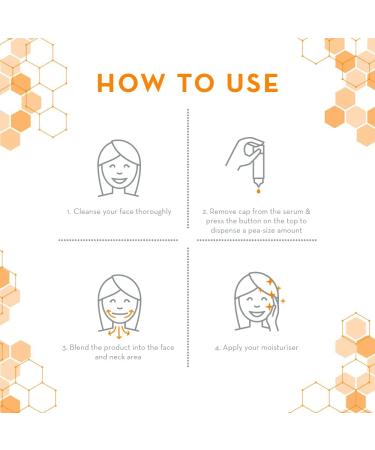 HOW TO USE

1. Cleanse your face thoroughly

2. Remove cap from the serum & press the button on the top to dispense a pea-size amount

3. Blend the product into the face and neck area

4. Apply your moisturiser