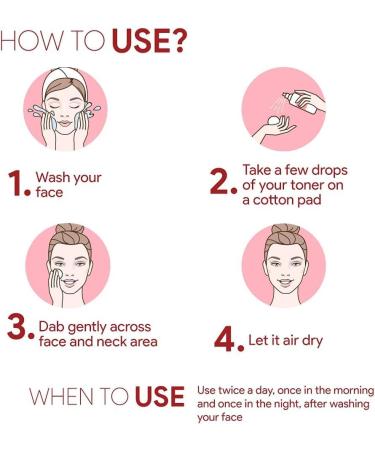 HOW TO USE?

1. Wash your face

2. Take a few drops of your toner on a cotton pad

3. Dab gently across face and neck area

4. Let it air dry

WHEN TO USE

Use twice a day, once in the morning and once in the night, after washing your face