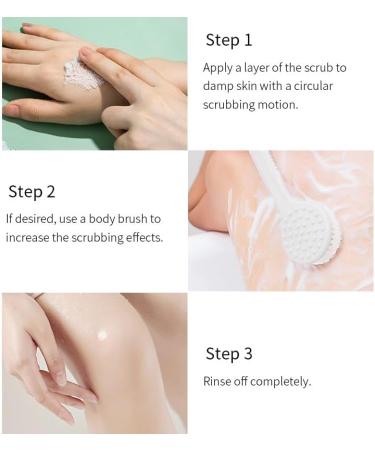 Step 1

Apply a layer of the scrub to damp skin with a circular scrubbing motion.

Step 2

If desired, use a body brush to increase the scrubbing effects.

Step 3

Rinse off completely.