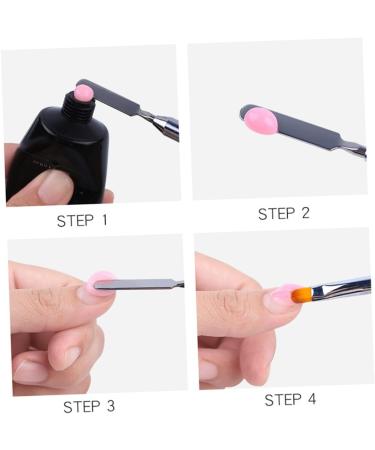 STEP 1

STEP 2

STEP 3

STEP 4