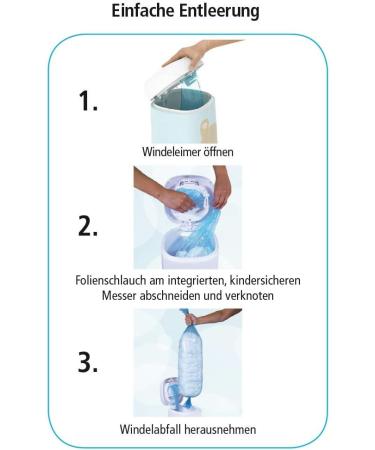 Einfache Entleerung

1.

Windeleimer öffnen

2.

Folienschlauch am integrierten, kindersicheren Messer abschneiden und verknoten

3.

Windelabfall herausnehmen