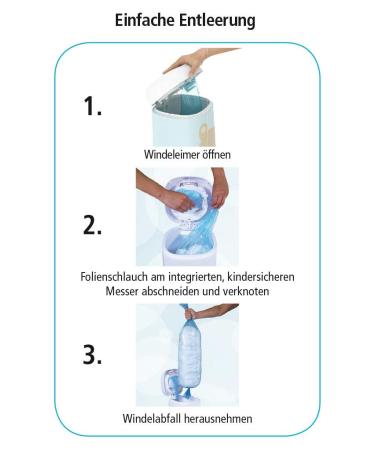 Einfache Entleerung

1.

Windeleimer öffnen

2.

Folienschlauch am integrierten, kindersicheren Messer abschneiden und verknoten

3.

Windelabfall herausnehmen