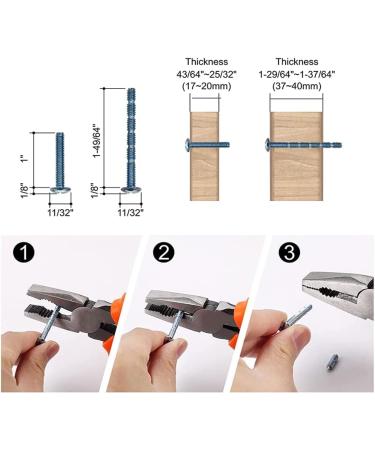 1"

1/8"

11/32"

1-49/64"

1/8"

11/32"

Thickness
43/64"~25/32"
(17~20mm)

Thickness
1-29/64"~1-37/64"
(37~40mm)

1

2

3