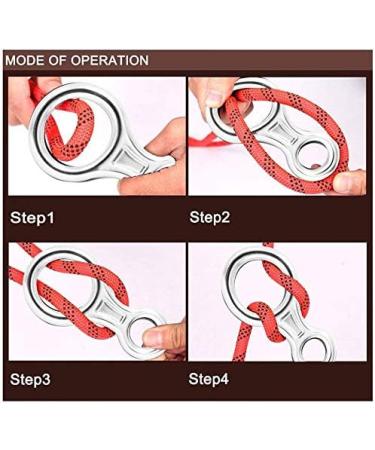 MODE OF OPERATION

Step1

Step2

Step3

Step4